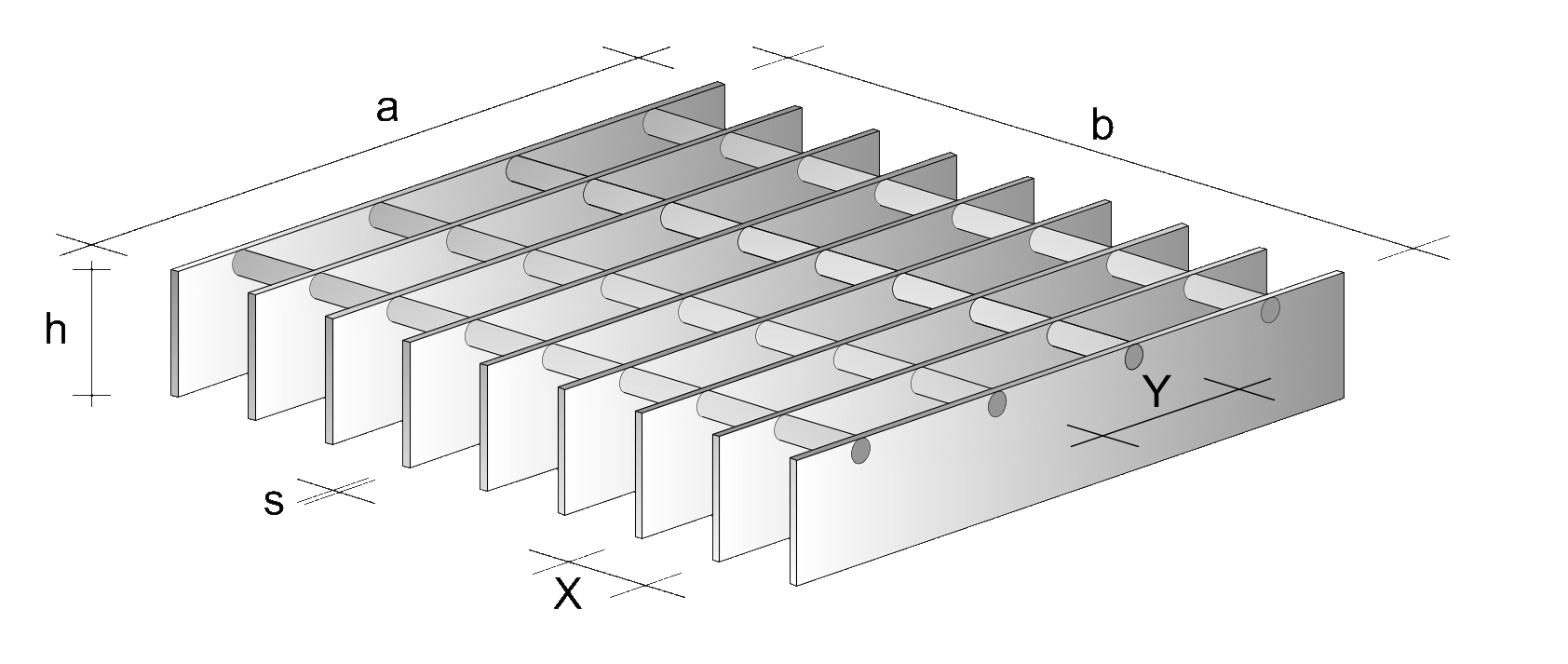 a
b
h
Y
s
X