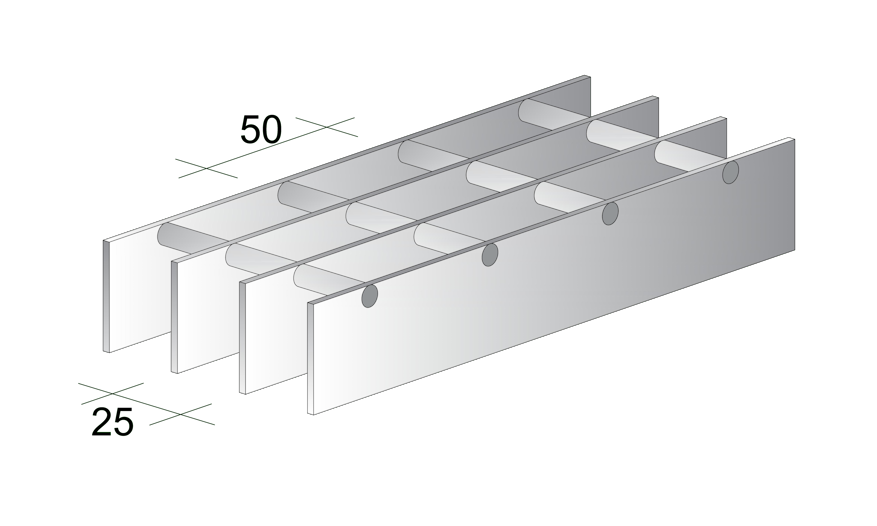 50

25